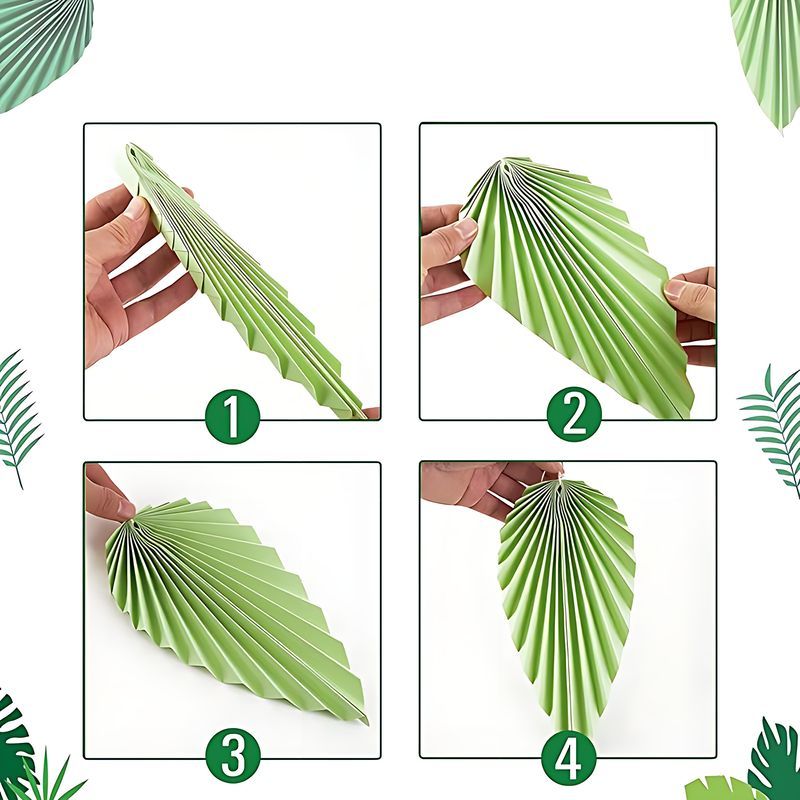 1

2

3

4