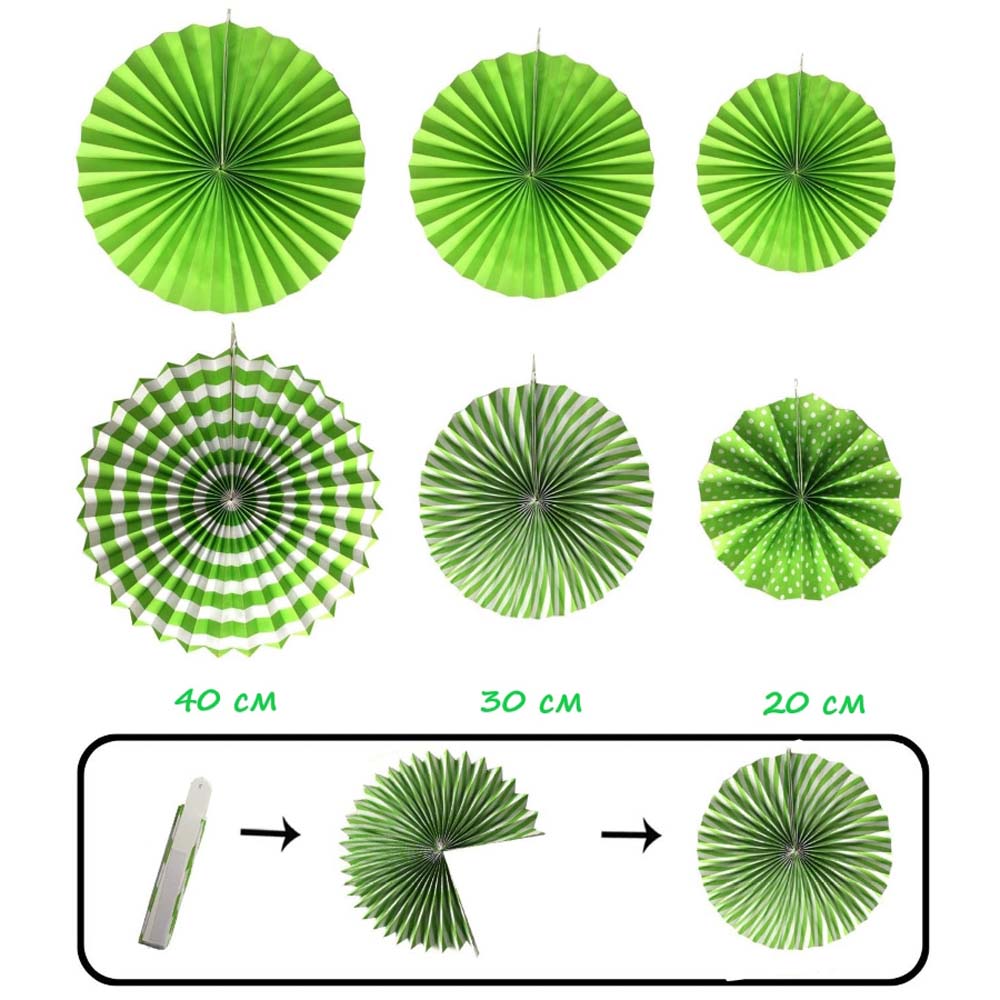 40 см

30 см

20 см